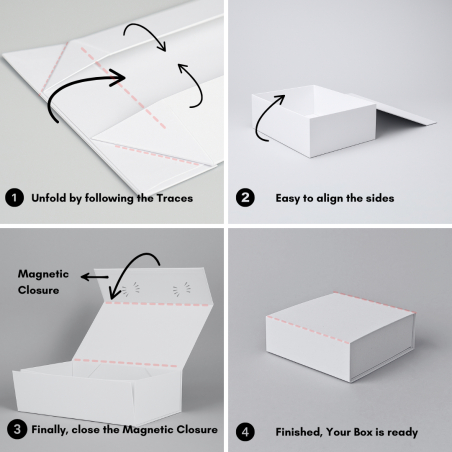 1 Unfold by following the Traces

2 Easy to align the sides

Magnetic Closure

3 Finally, close the Magnetic Closure

4 Finished, Your Box is ready